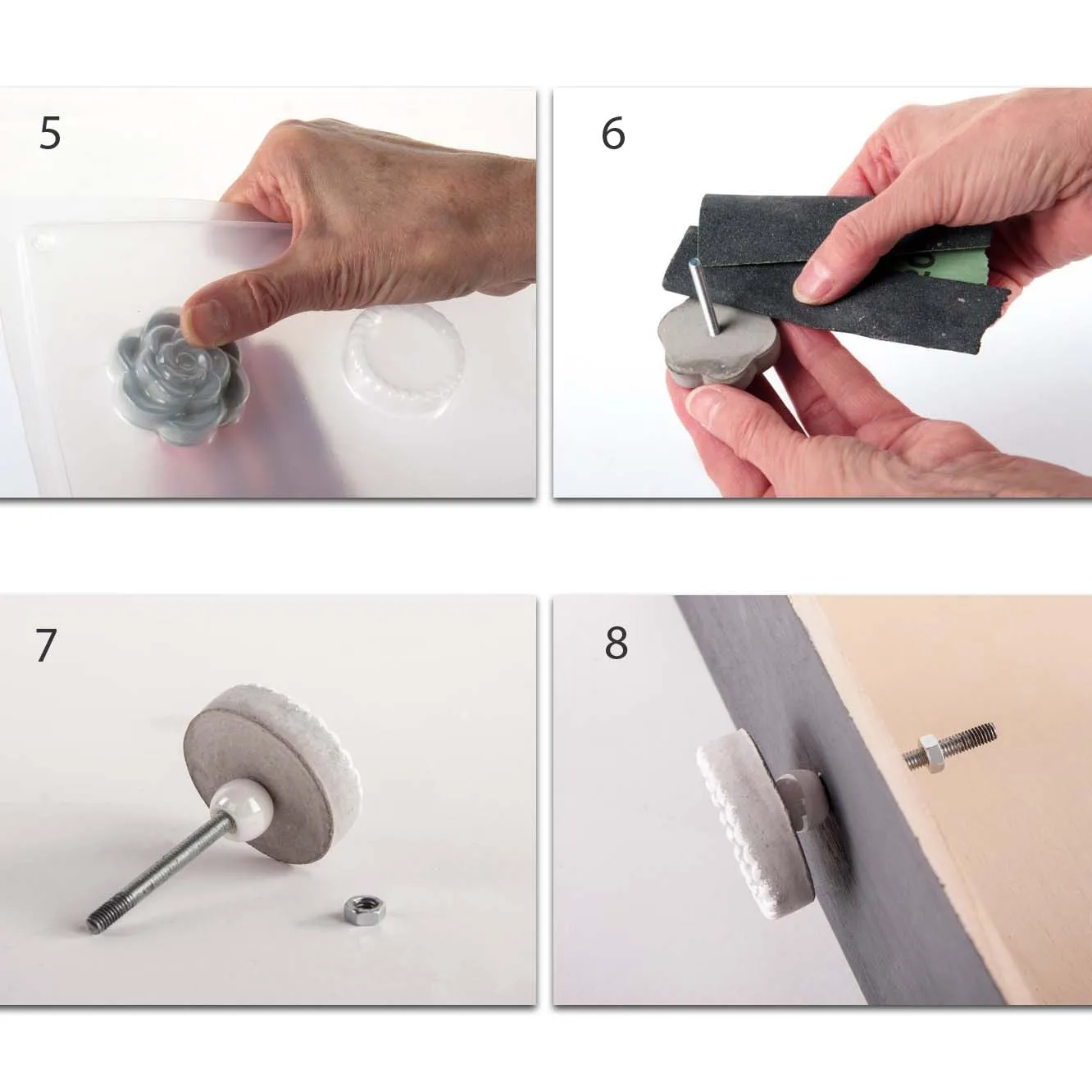 5

6

7

8